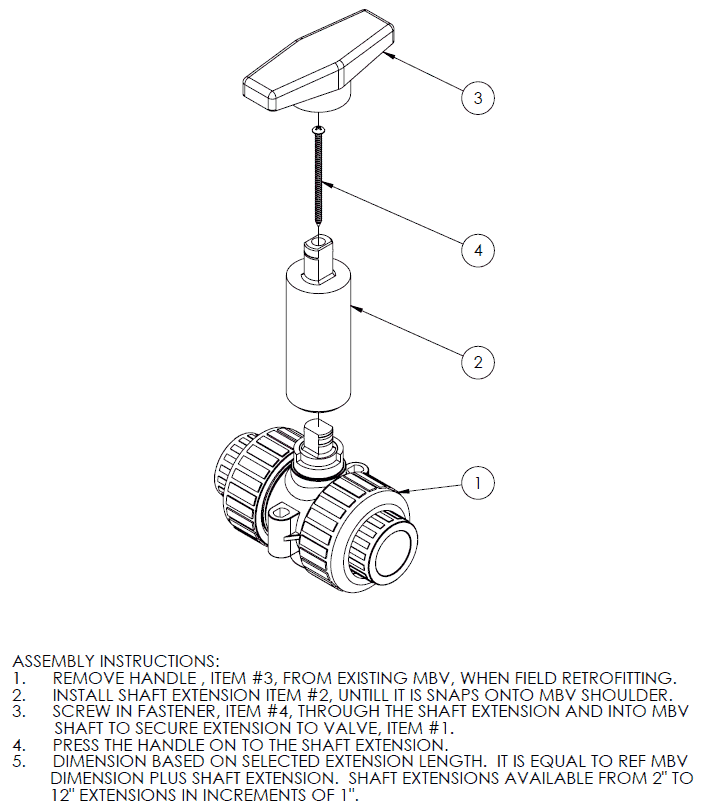 3

4

2

1

ASSEMBLY INSTRUCTIONS:
1. REMOVE HANDLE , ITEM #3, FROM EXISTING MBV, WHEN FIELD RETROFITTING.
2. INSTALL SHAFT EXTENSION ITEM #2, UNTILL IT IS SNAPS ONTO MBV SHOULDER.
3. SCREW IN FASTENER, ITEM #4, THROUGH THE SHAFT EXTENSION AND INTO MBV SHAFT TO SECURE EXTENSION TO VALVE, ITEM #1.
4. PRESS THE HANDLE ON TO THE SHAFT EXTENSION.
5. DIMENSION BASED ON SELECTED EXTENSION LENGTH. IT IS EQUAL TO REF MBV DIMENSION PLUS SHAFT EXTENSION. SHAFT EXTENSIONS AVAILABLE FROM 2" TO 12" EXTENSIONS IN INCREMENTS OF 1".